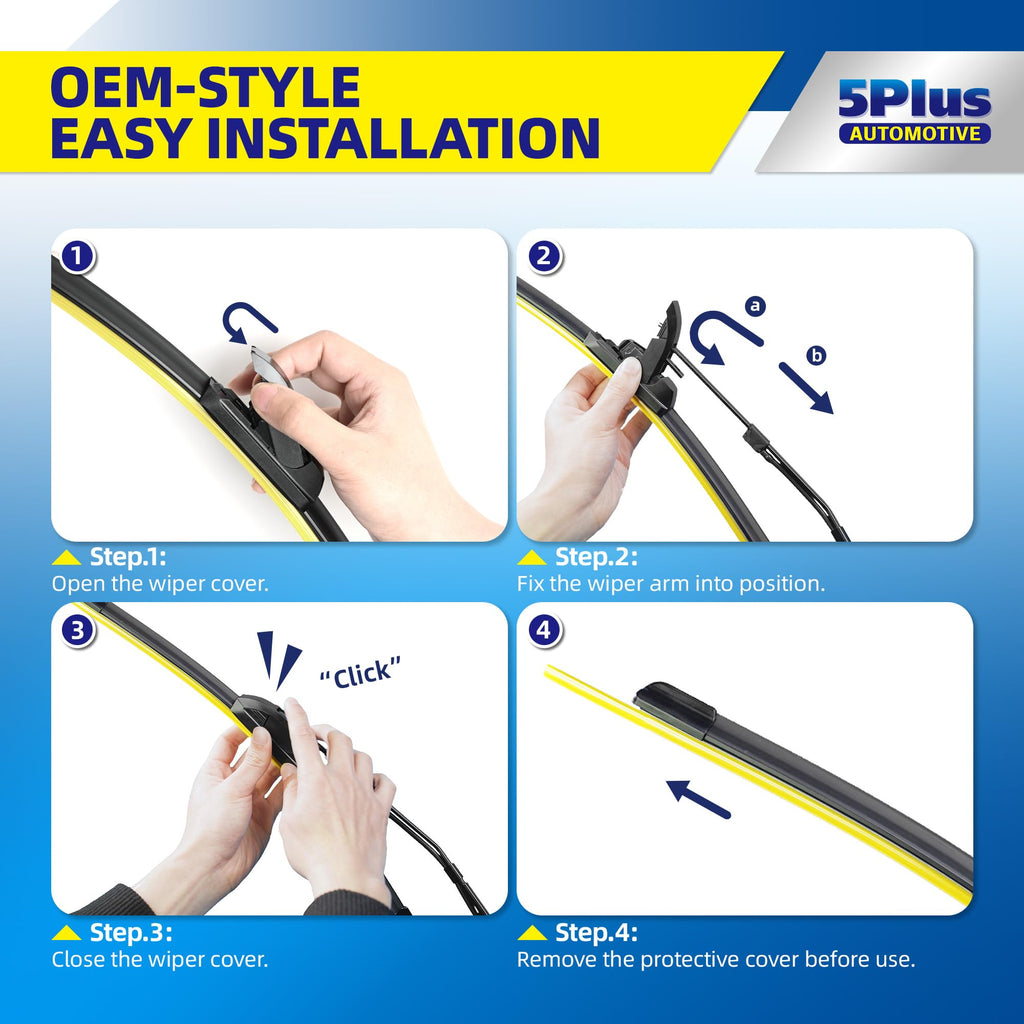 OEM-STYLE
EASY INSTALLATION

5Plus
AUTOMOTIVE

1

Step.1:
Open the wiper cover.

2

a

b

Step.2:
Fix the wiper arm into position.

3

"Click"

Step.3:
Close the wiper cover.

4

Step.4:
Remove the protective cover before use.