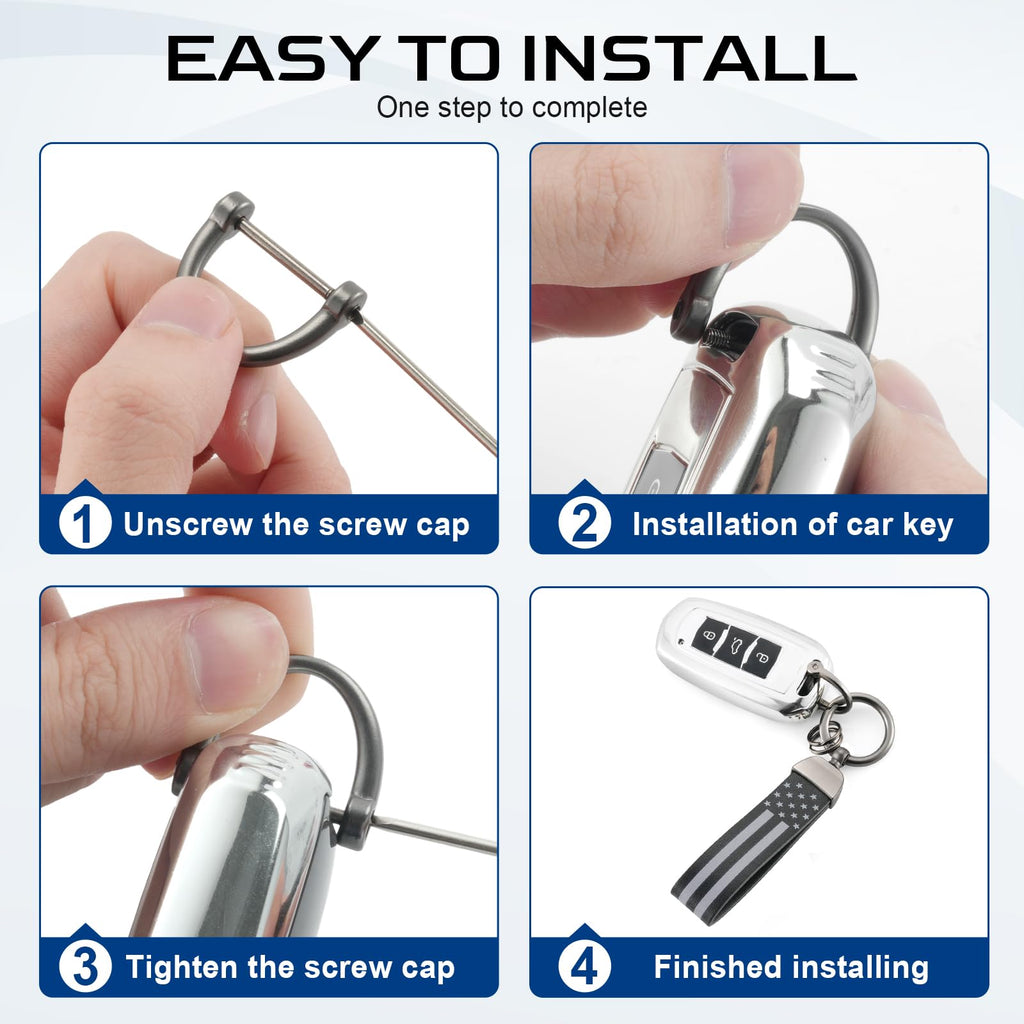 EASY TO INSTALL
One step to complete

1 Unscrew the screw cap

2 Installation of car key

3 Tighten the screw cap

4 Finished installing