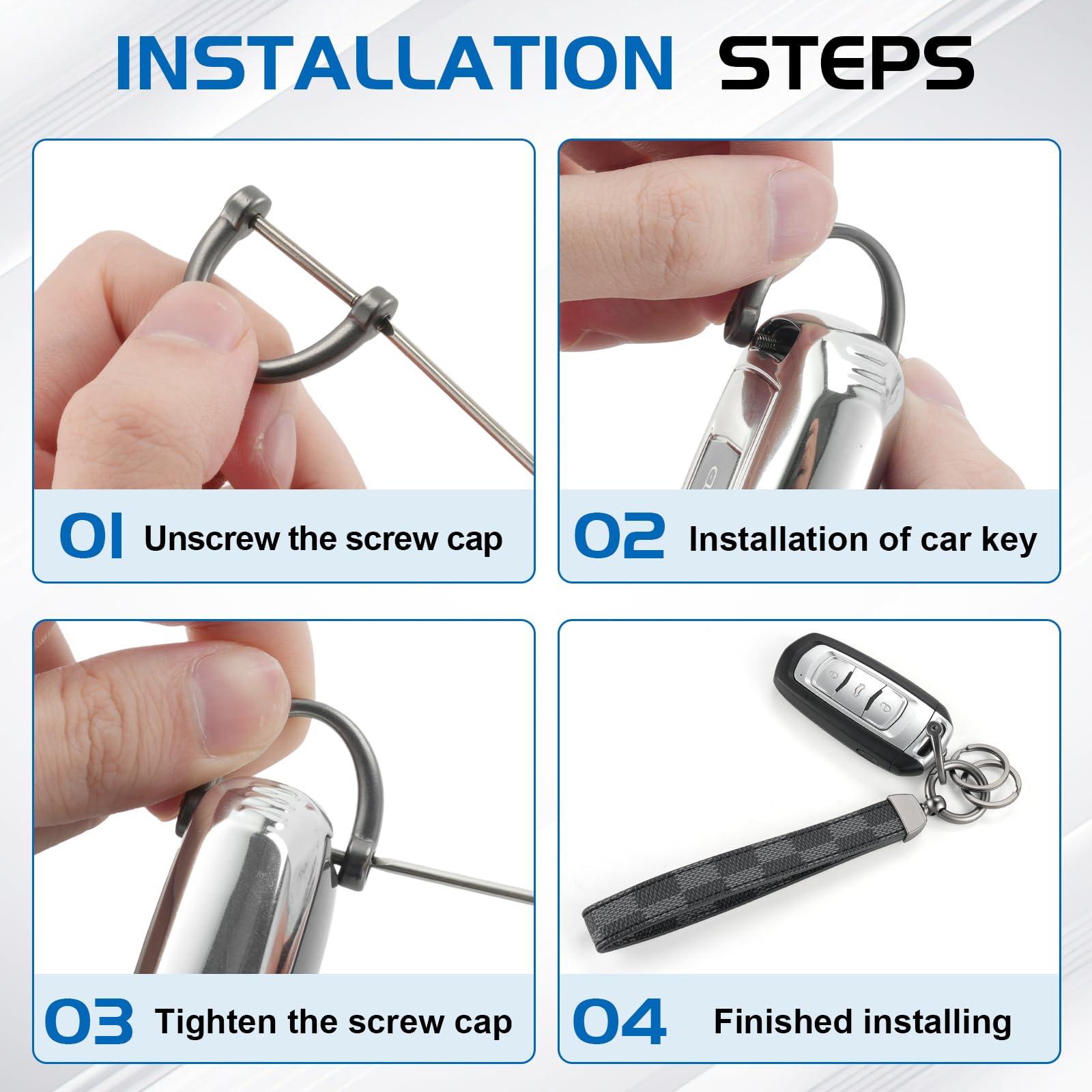 INSTALLATION STEPS

01 Unscrew the screw cap

02 Installation of car key

03 Tighten the screw cap

04 Finished installing