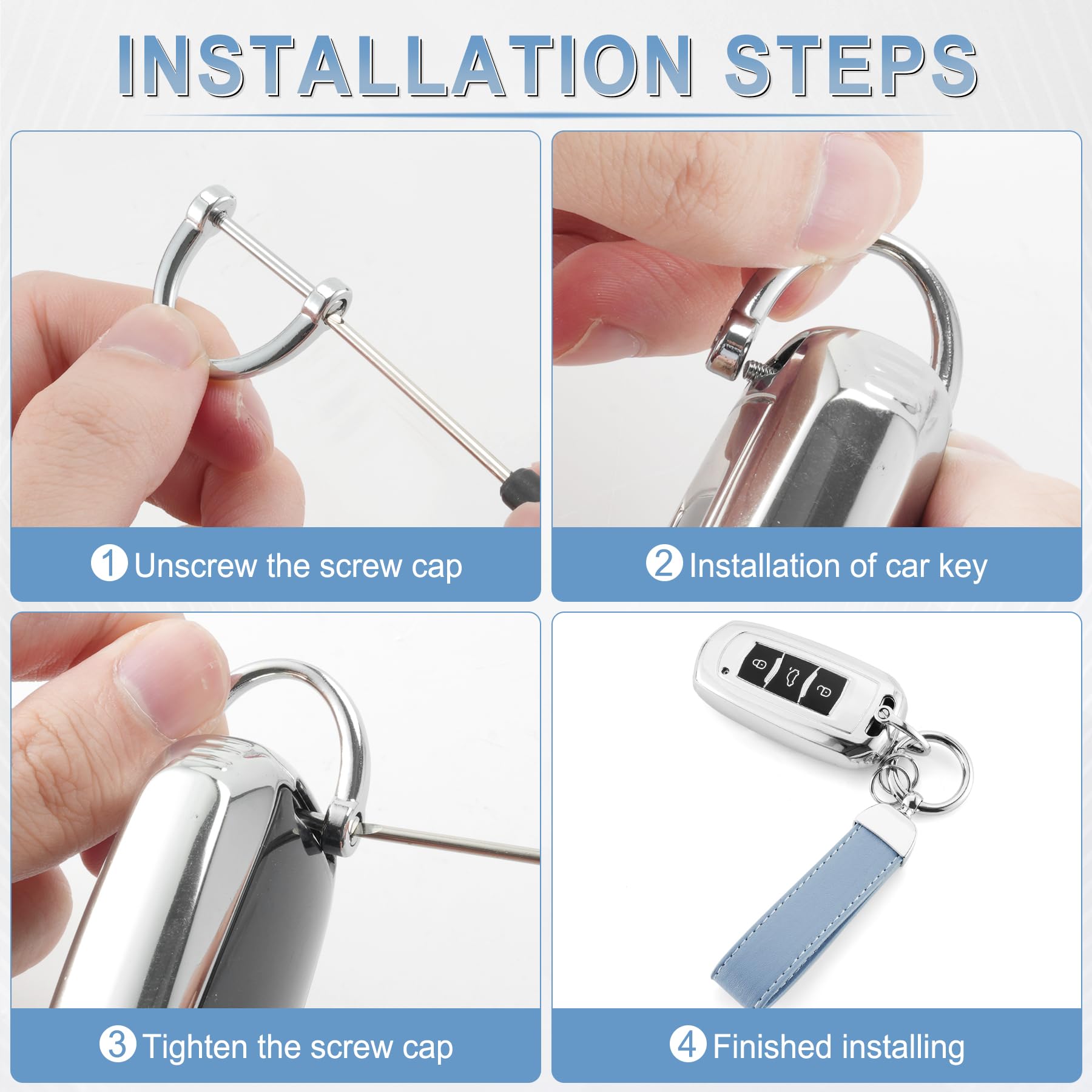 INSTALLATION STEPS

1 Unscrew the screw cap

2 Installation of car key

3 Tighten the screw cap

4 Finished installing